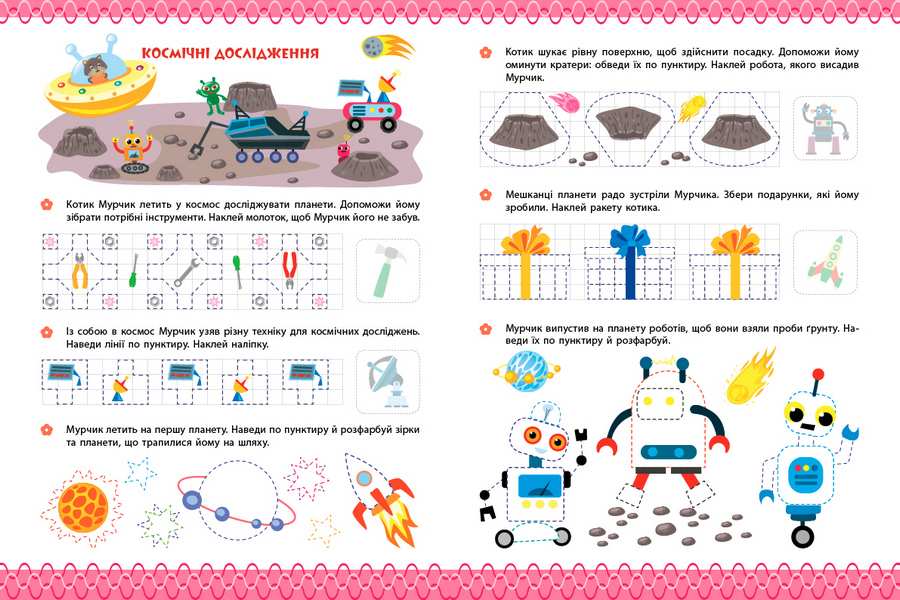 КОСМІЧНІ ДОСЛІДЖЕННЯ

Котик Мурчик летить у космос досліджувати планети. Допоможи йому зібрати потрібні інструменти. Наклей молоток, щоб Мурчик його не забув.

Із собою в космос Мурчик узяв різну техніку для космічних досліджень. Наведи лінії по пунктиру. Наклей наліпку.

Мурчик летить на першу планету. Наведи по пунктиру й розфарбуй зірки та планети, що трапилися йому на шляху.

Котик шукає рівну поверхню, щоб здійснити посадку. Допоможи йому оминути кратери: обведи їх по пунктиру. Наклей робота, якого висадив Мурчик.

Мешканці планети радо зустріли Мурчика. Збери подарунки, які йому зробили. Наклей ракету котика.

Мурчик випустив на планету роботів, щоб вони взяли проби ґрунту. Наведи їх по пунктиру й розфарбуй.