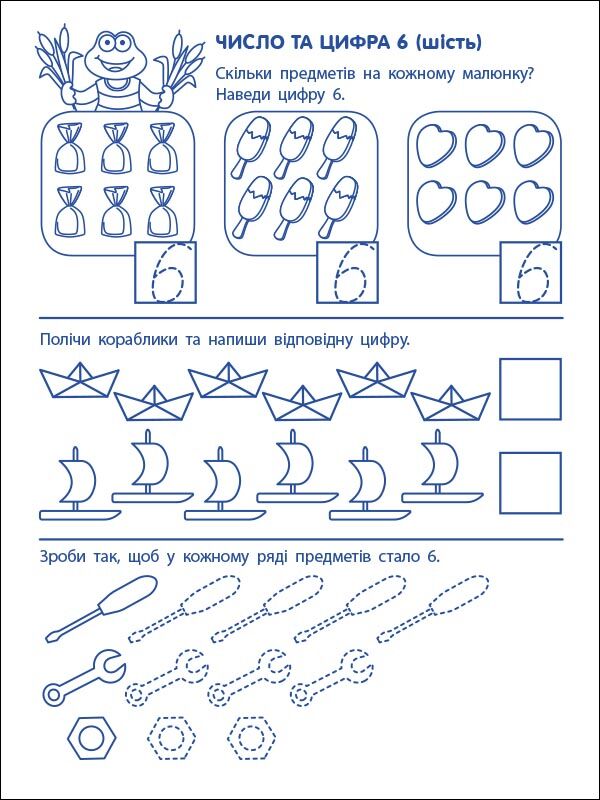 ЧИСЛО ТА ЦИФРА 6 (шість)

Скільки предметів на кожному малюнку? Наведи цифру 6.

6 6 6

Полічи кораблики та напиши відповідну цифру.

Зроби так, щоб у кожному ряді предметів стало 6.