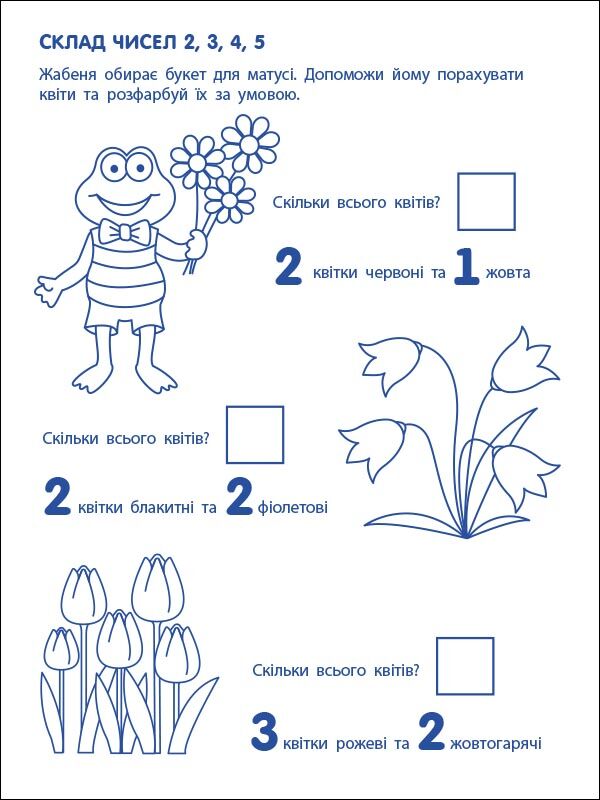 СКЛАД ЧИСЕЛ 2, 3, 4, 5

Жабеня обирає букет для матусі. Допоможи йому порахувати квіти та розфарбуй їх за умовою.

Скільки всього квітів?

2 квітки червоні та 1 жовта

Скільки всього квітів?

2 квітки блакитні та 2 фіолетові

Скільки всього квітів?

3 квітки рожеві та 2 жовтогарячі