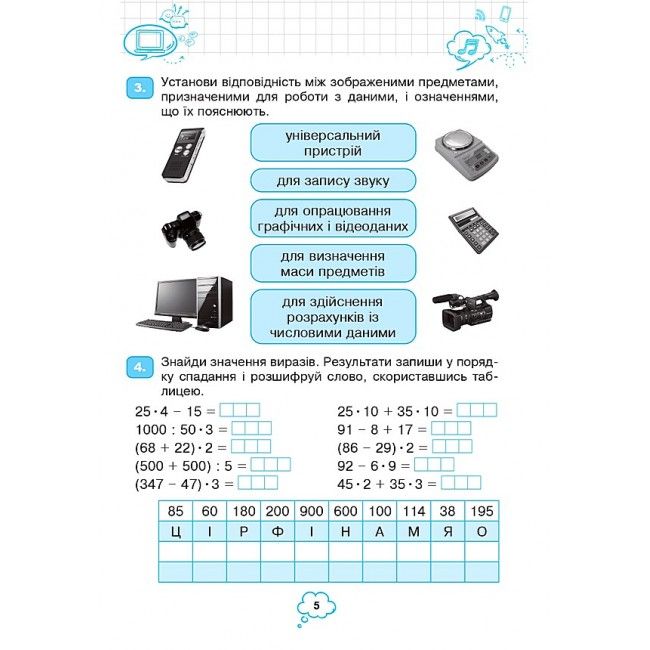 3. Установи відповідність між зображеними предметами, призначеними для роботи з даними, і означеннями, що їх пояснюють.

універсальний пристрій

для запису звуку

для опрацювання графічних і відеоданих

для визначення маси предметів

для здійснення розрахунків із числовими даними

4. Знайди значення виразів. Результати запиши у порядку спадання і розшифруй слово, скориставшись таблицею.

$25 \cdot 4 - 15 =$
$1000 : 50 \cdot 3 =$
$(68 + 22) \cdot 2 =$
$(500 + 500) : 5 =$
$(347 - 47) \cdot 3 =$

$25 \cdot 10 + 35 \cdot 10 =$
$91 - 8 + 17 =$
$(86 - 29) \cdot 2 =$
$92 - 6 \cdot 9 =$
$45 \cdot 2 + 35 \cdot 3 =$

| 85 | 60 | 180 | 200 | 900 | 600 | 100 | 114 | 38 | 195 |
|---|---|---|---|---|---|---|---|---|---|
| Ц | І | Р | Ф | І | Н | А | М | Я | О |
| | | | | | | | | | |
| | | | | | | | | | |

5