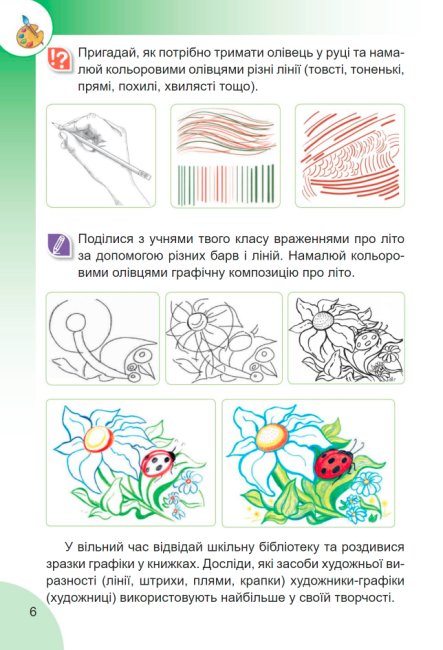 Пригадай, як потрібно тримати олівець у руці та намалюй кольоровими олівцями різні лінії (товсті, тоненькі, прямі, похилі, хвилясті тощо).

Поділися з учнями твого класу враженнями про літо за допомогою різних барв і ліній. Намалюй кольоровими олівцями графічну композицію про літо.

У вільний час відвідай шкільну бібліотеку та роздивися зразки графіки у книжках. Досліди, які засоби художньої виразності (лінії, штрихи, плями, крапки) художники-графіки (художниці) використовують найбільше у своїй творчості.

6