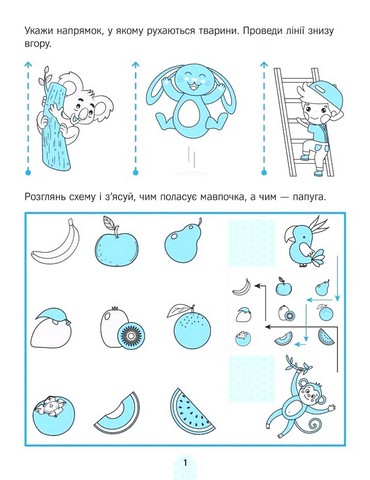 Укажи напрямок, у якому рухаються тварини. Проведи лінії знизу вгору.

Розглянь схему і з'ясуй, чим поласує мавпочка, а чим — папуга.

1