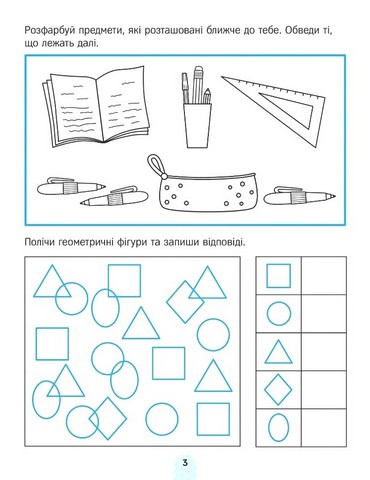 Розфарбуй предмети, які розташовані ближче до тебе. Обведи ті, що лежать далі.

Полічи геометричні фігури та запиши відповіді.

3