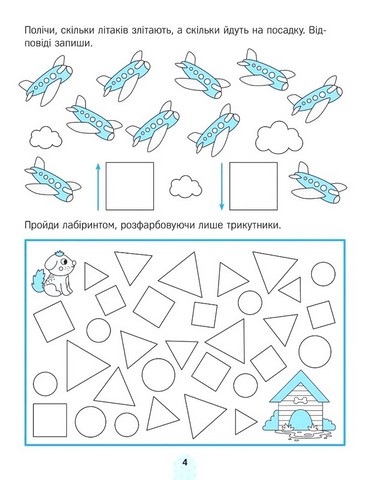 Полічи, скільки літаків злітають, а скільки йдуть на посадку. Відповіді запиши.

Пройди лабіринтом, розфарбовуючи лише трикутники.

4