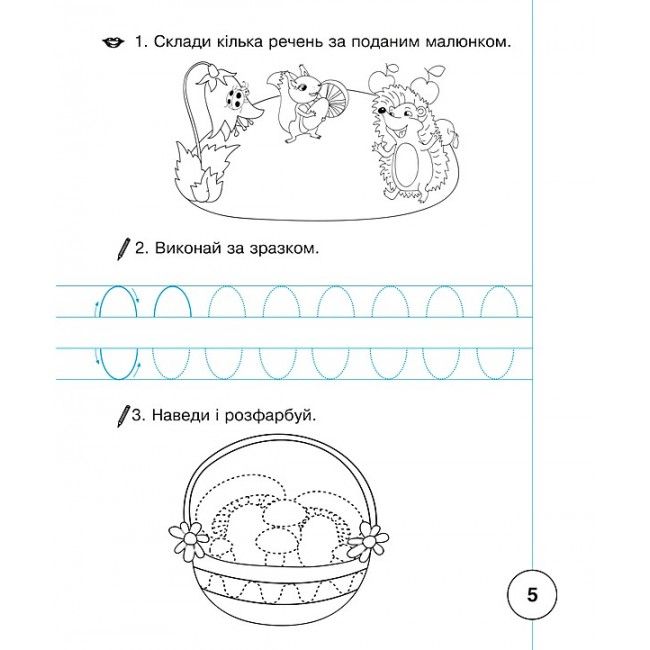 1. Склади кілька речень за поданим малюнком.

2. Виконай за зразком.

3. Наведи і розфарбуй.

5