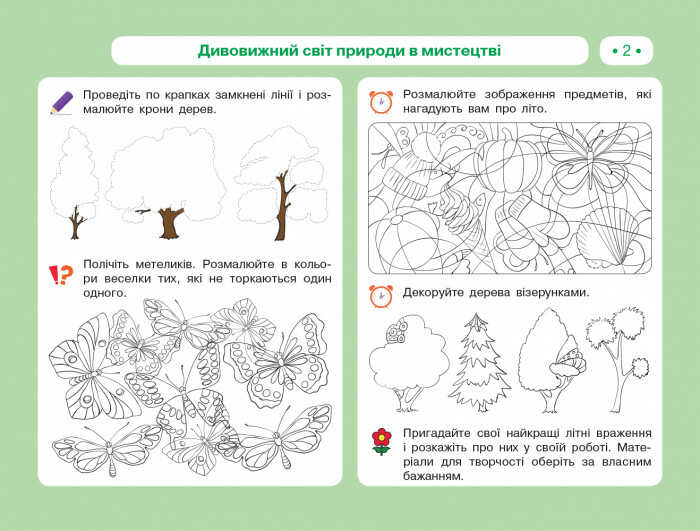 Дивовижний світ природи в мистецтві

• 2 •

Проведіть по крапках замкнені лінії і розмалюйте крони дерев.

Полічіть метеликів. Розмалюйте в кольори веселки тих, які не торкаються один одного.

Розмалюйте зображення предметів, які нагадують вам про літо.

Декоруйте дерева візерунками.

Пригадайте свої найкращі літні враження і розкажіть про них у своїй роботі. Матеріали для творчості оберіть за власним бажанням.