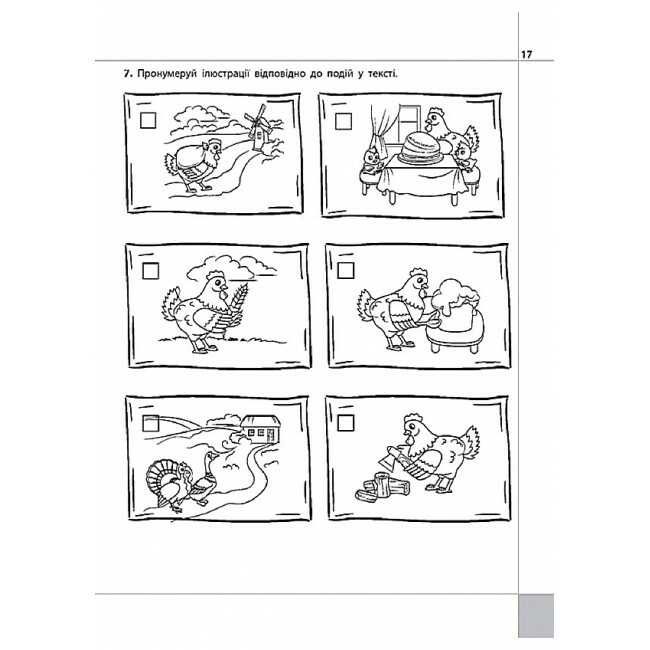 17

7. Пронумеруй ілюстрації відповідно до подій у тексті.