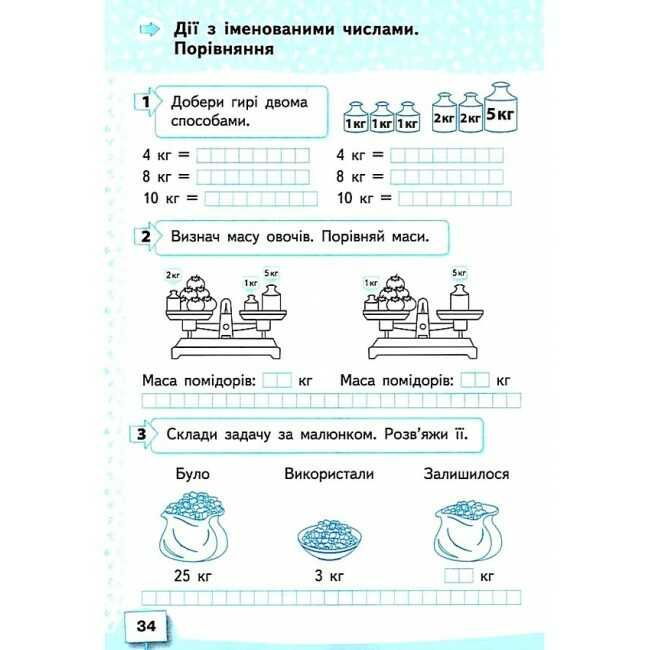 Дії з іменованими числами. Порівняння

1 Добери гирі двома способами.

1 кг 1 кг 1 кг 2 кг 2 кг 5 кг

4 кг =
8 кг =
10 кг =

4 кг =
8 кг =
10 кг =

2 Визнач масу овочів. Порівняй маси.

2 кг 1 кг 5 кг

1 кг 5 кг

Маса помідорів: кг Маса помідорів: кг

3 Склади задачу за малюнком. Розв'яжи її.

Було Використали Залишилося

25 кг 3 кг кг

34