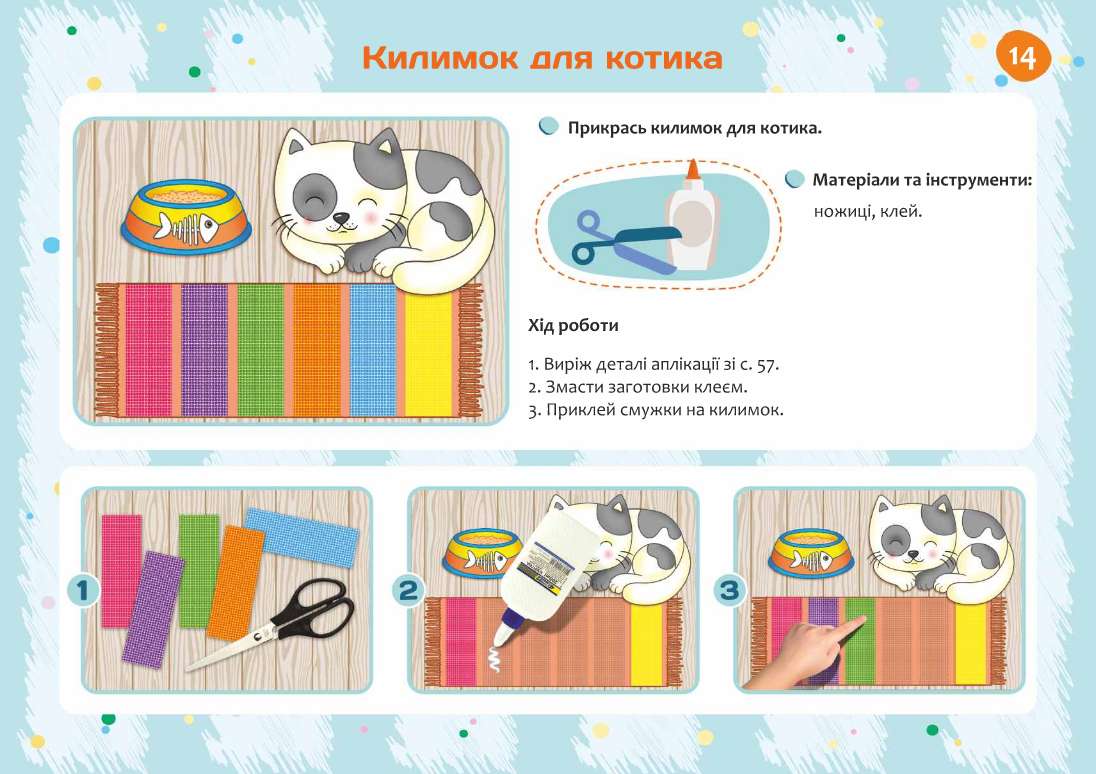 Килимок для котика

14

Прикрась килимок для котика.

Матеріали та інструменти:
ножиці, клей.

Хід роботи

1. Виріж деталі аплікації зі с. 57.
2. Змасти заготовки клеєм.
3. Приклей смужки на килимок.

1

2

3