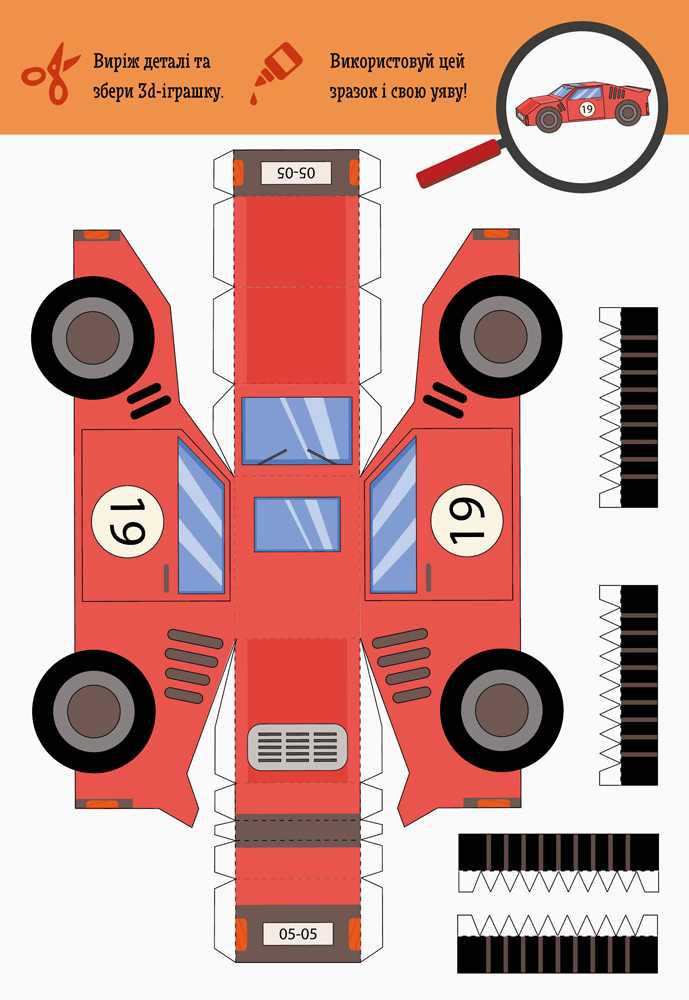 Виріж деталі та збери 3d-іграшку.

Використовуй цей зразок і свою уяву!

19

05-05

19

19

05-05