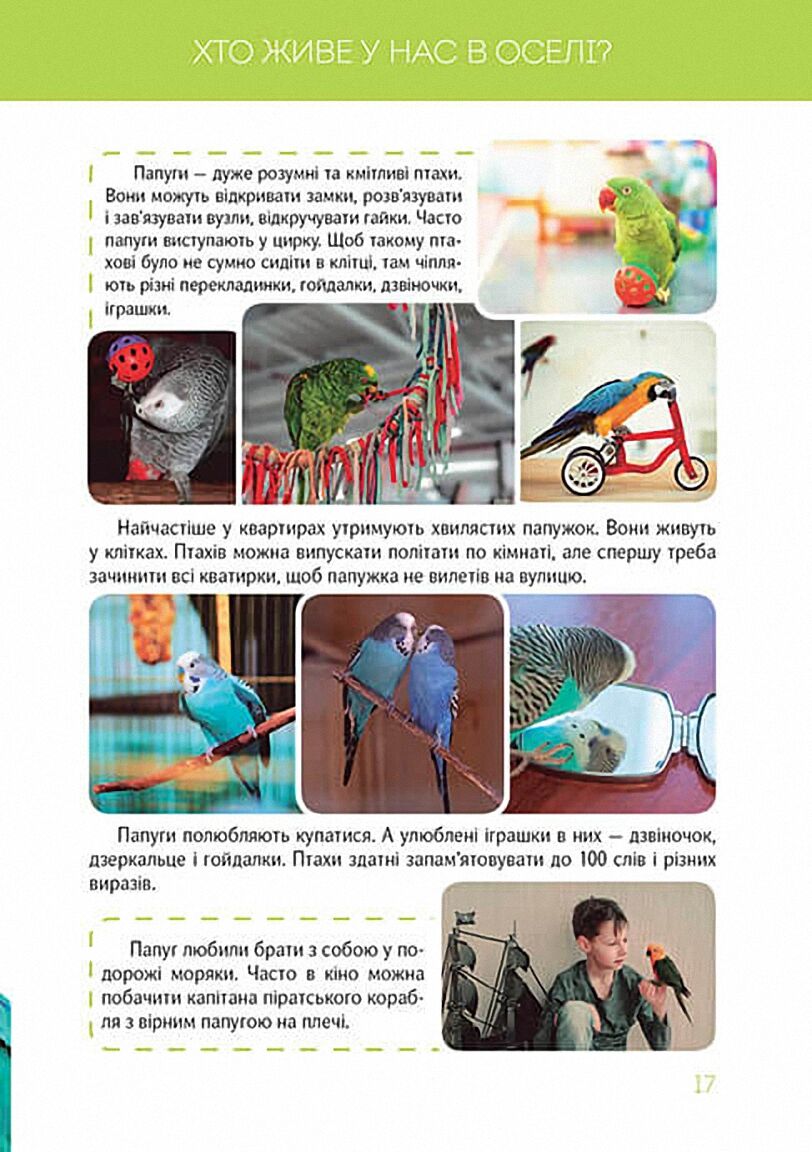 ХТО ЖИВЕ У НАС В ОСЕЛІ?

Папуги — дуже розумні та кмітливі птахи. Вони можуть відкривати замки, розв'язувати і зав'язувати вузли, відкручувати гайки. Часто папуги виступають у цирку. Щоб такому птахові було не сумно сидіти в клітці, там чіпляють різні перекладинки, гойдалки, дзвіночки, іграшки.

Найчастіше у квартирах утримують хвилястих папужок. Вони живуть у клітках. Птахів можна випускати політати по кімнаті, але спершу треба зачинити всі кватирки, щоб папужка не вилетів на вулицю.

Папуги полюбляють купатися. А улюблені іграшки в них — дзвіночок, дзеркальце і гойдалки. Птахи здатні запам'ятовувати до 100 слів і різних виразів.

Папуг любили брати з собою у подорожі моряки. Часто в кіно можна побачити капітана піратського корабля з вірним папугою на плечі.

17