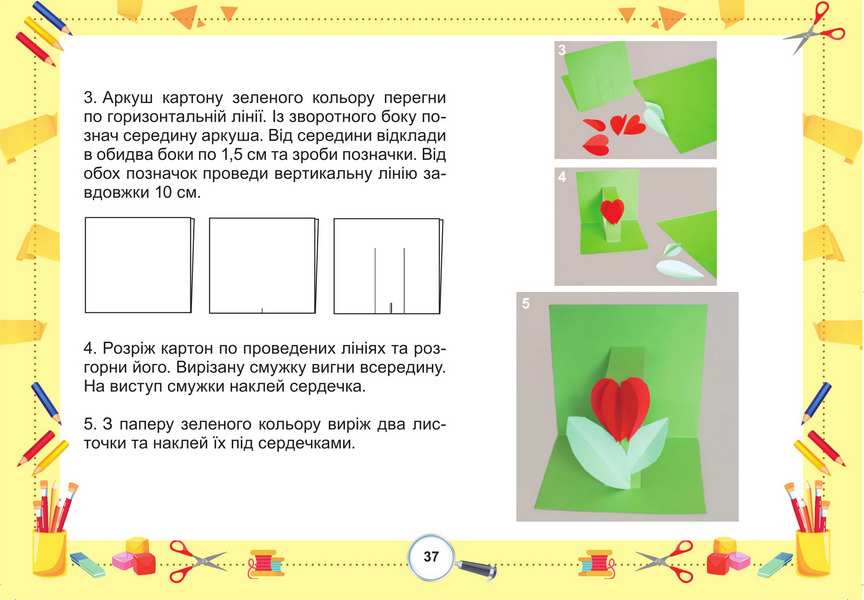 3. Аркуш картону зеленого кольору перегни по горизонтальній лінії. Із зворотного боку познач середину аркуша. Від середини відклади в обидва боки по 1,5 см та зроби позначки. Від обох позначок проведи вертикальну лінію завдовжки 10 см.

4. Розріж картон по проведених лініях та розгорни його. Вирізану смужку вигни всередину. На виступ смужки наклей сердечка.

5. З паперу зеленого кольору виріж два листочки та наклей їх під сердечками.

3

4

5

37