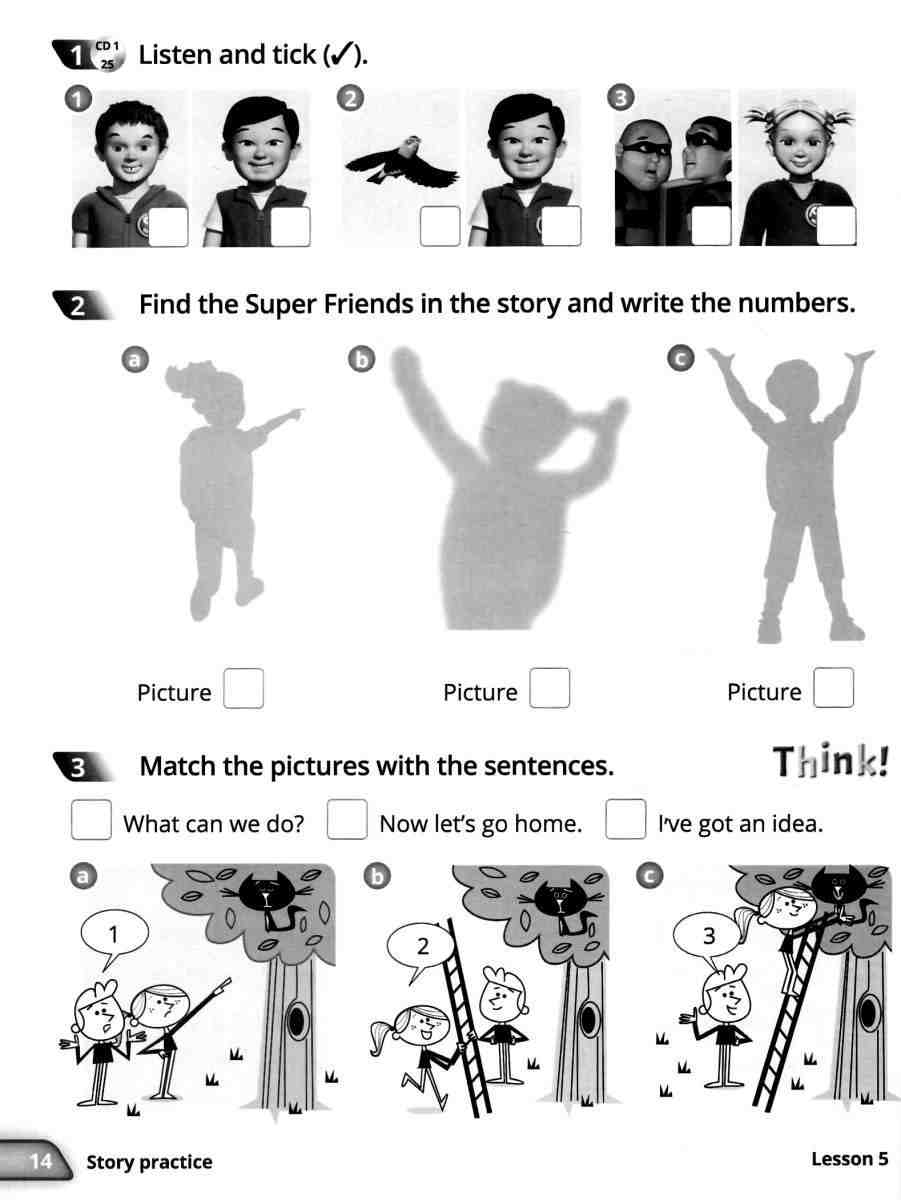 1 CD 1 25 Listen and tick (✓).

1 2 3

2 Find the Super Friends in the story and write the numbers.

a b c

Picture Picture Picture

3 Match the pictures with the sentences.

Think!

What can we do? Now let's go home. I've got an idea.

a 1
b 2
c 3

14 Story practice

Lesson 5