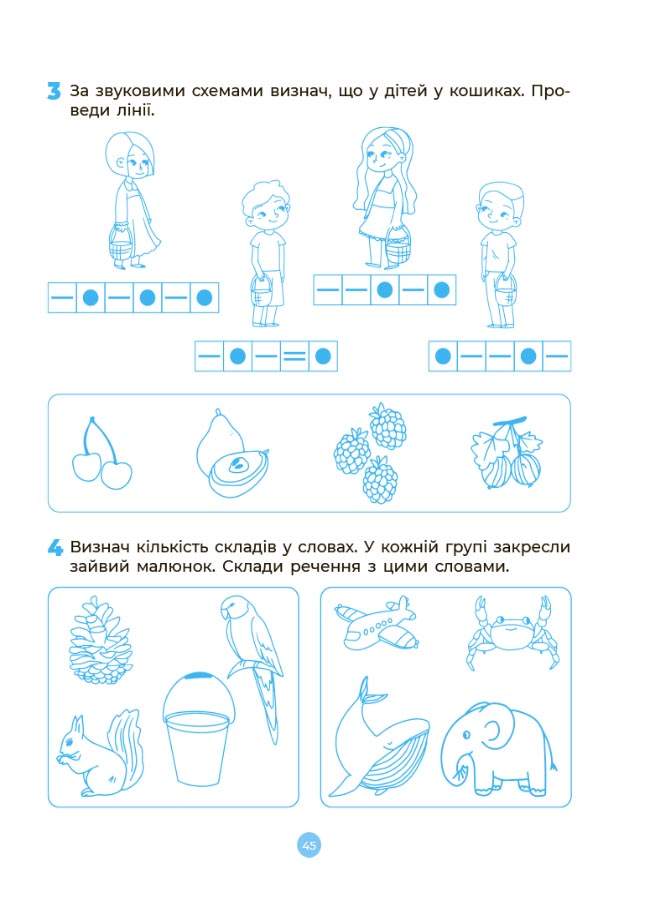 3 За звуковими схемами визнач, що у дітей у кошиках. Проведи лінії.

4 Визнач кількість складів у словах. У кожній групі закресли зайвий малюнок. Склади речення з цими словами.

45