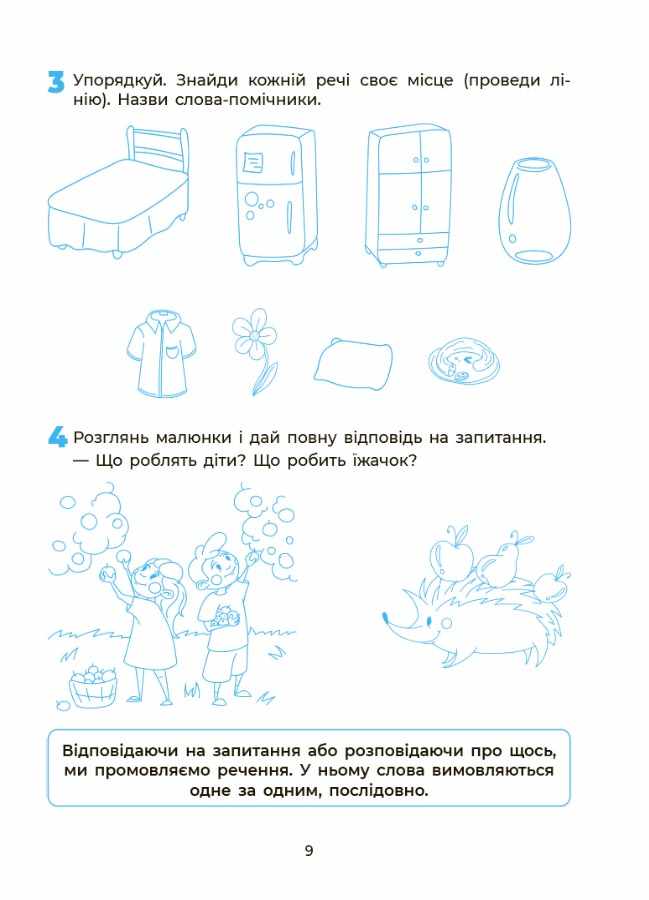 3 Упорядкуй. Знайди кожній речі своє місце (проведи лінію). Назви слова-помічники.

4 Розглянь малюнки і дай повну відповідь на запитання.
— Що роблять діти? Що робить їжачок?

Відповідаючи на запитання або розповідаючи про щось, ми промовляємо речення. У ньому слова вимовляються одне за одним, послідовно.

9