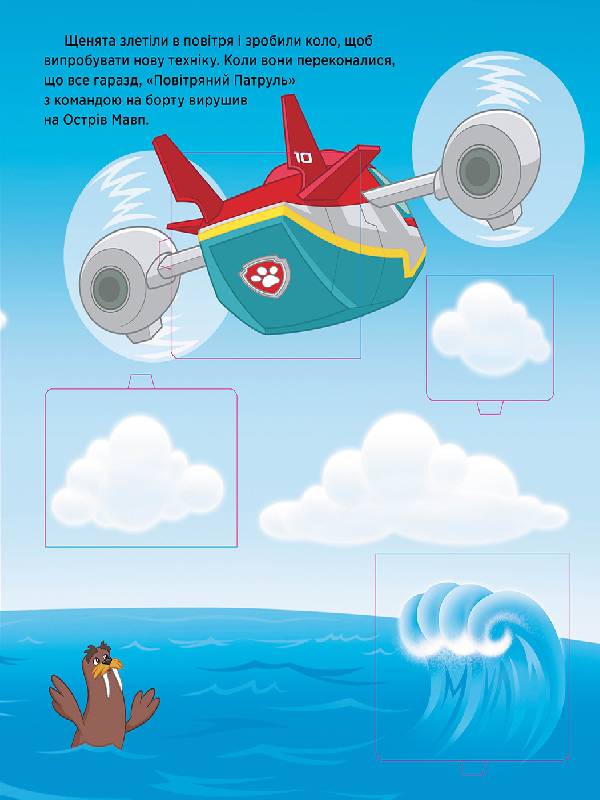 Щенята злетіли в повітря і зробили коло, щоб випробувати нову техніку. Коли вони переконалися, що все гаразд, «Повітряний Патруль» з командою на борту вирушив на Острів Мавп.

10