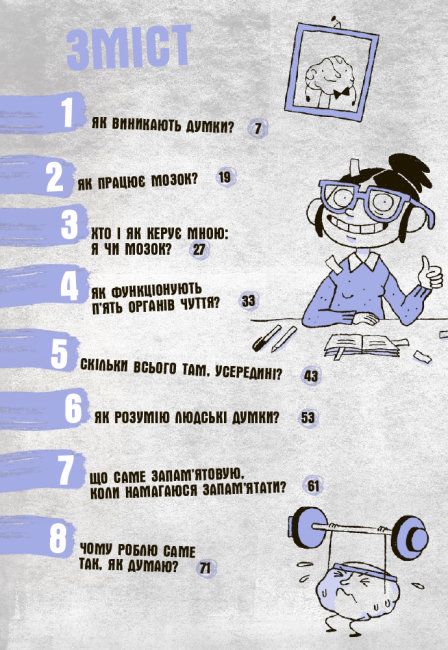 ЗМІСТ

1 ЯК ВИНИКАЮТЬ ДУМКИ? 7

2 ЯК ПРАЦЮЄ МОЗОК? 19

3 ХТО І ЯК КЕРУЄ МНОЮ: Я ЧИ МОЗОК? 27

4 ЯК ФУНКЦІОНУЮТЬ П'ЯТЬ ОРГАНІВ ЧУТТЯ? 33

5 СКІЛЬКИ ВСЬОГО ТАМ, УСЕРЕДИНІ? 43

6 ЯК РОЗУМІЮ ЛЮДСЬКІ ДУМКИ? 53

7 ЩО САМЕ ЗАПАМ'ЯТОВУЮ, КОЛИ НАМАГАЮСЯ ЗАПАМ'ЯТАТИ? 61

8 ЧОМУ РОБЛЮ САМЕ ТАК, ЯК ДУМАЮ? 71