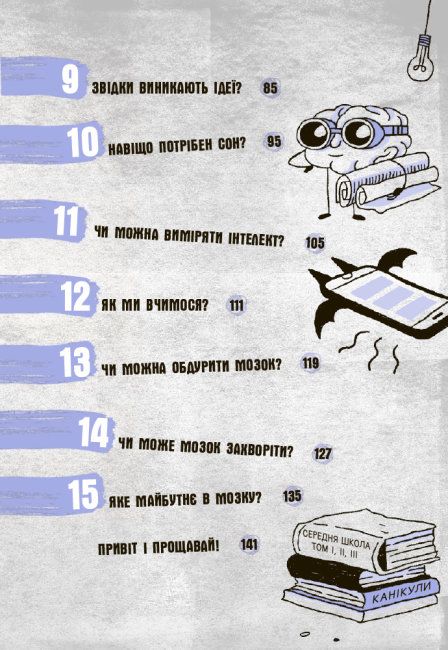 9 ЗВІДКИ ВИНИКАЮТЬ ІДЕЇ? 85

10 НАВІЩО ПОТРІБЕН СОН? 95

11 ЧИ МОЖНА ВИМІРЯТИ ІНТЕЛЕКТ? 105

12 ЯК МИ ВЧИМОСЯ? 111

13 ЧИ МОЖНА ОБДУРИТИ МОЗОК? 119

14 ЧИ МОЖЕ МОЗОК ЗАХВОРІТИ? 127

15 ЯКЕ МАЙБУТНЄ В МОЗКУ? 135

ПРИВІТ І ПРОЩАВАЙ! 141

СЕРЕДНЯ ШКОЛА ТОМ I, II, III

КАНІКУЛИ