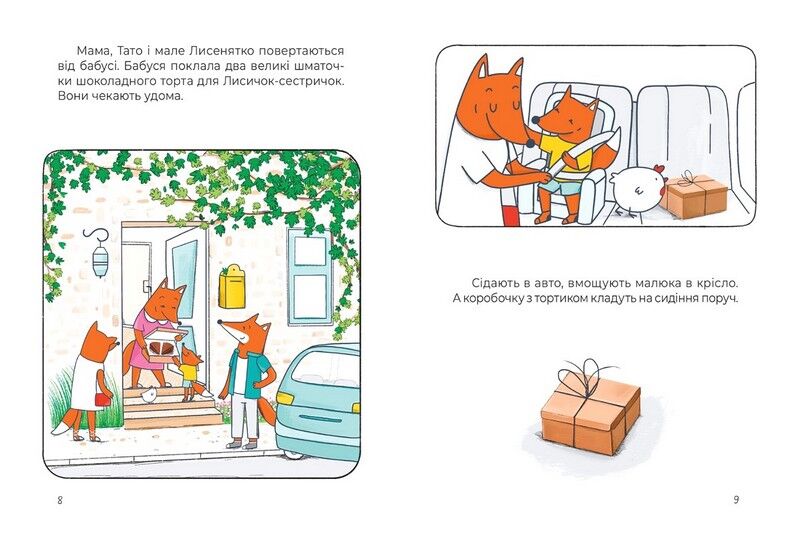 Мама, Тато і мале Лисенятко повертаються від бабусі. Бабуся поклала два великі шматочки шоколадного торта для Лисичок-сестричок. Вони чекають удома.

8

Сідають в авто, вмощують малюка в крісло. А коробочку з тортиком кладуть на сидіння поруч.

9