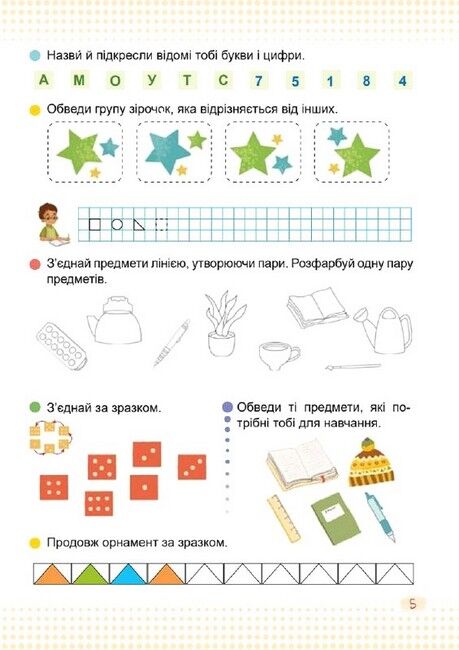 Назви й підкресли відомі тобі букви і цифри.

А М О У Т С 7 5 1 8 4

Обведи групу зірочок, яка відрізняється від інших.

З'єднай предмети лінією, утворюючи пари. Розфарбуй одну пару предметів.

З'єднай за зразком.

Обведи ті предмети, які потрібні тобі для навчання.

Продовж орнамент за зразком.

5