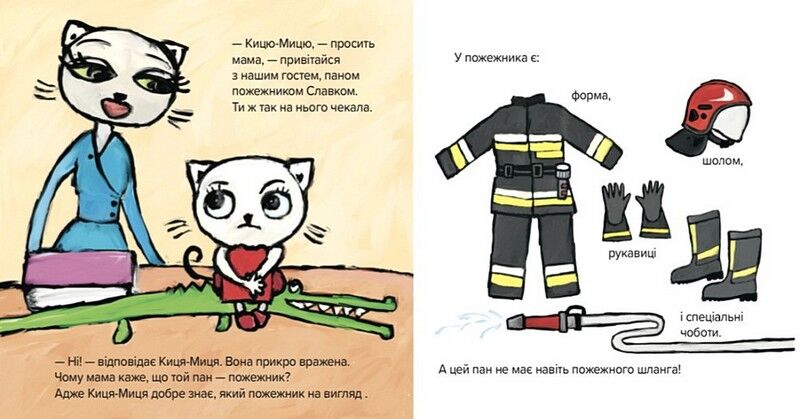 — Кицю-Мицю, — просить мама, — привітайся з нашим гостем, паном пожежником Славком. Ти ж так на нього чекала.

— Ні! — відповідає Киця-Миця. Вона прикро вражена. Чому мама каже, що той пан — пожежник? Адже Киця-Миця добре знає, який пожежник на вигляд .

У пожежника є:

форма,

шолом,

рукавиці

і спеціальні чоботи.

А цей пан не має навіть пожежного шланга!