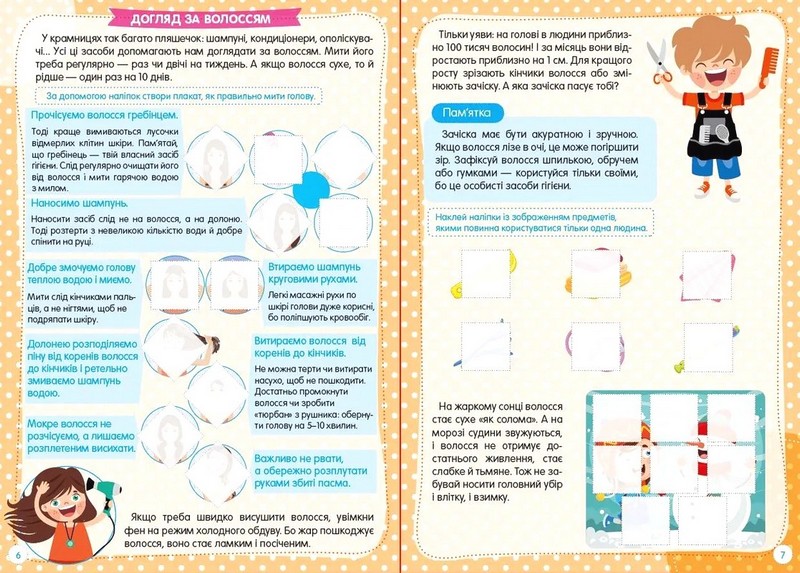 ДОГЛЯД ЗА ВОЛОССЯМ

У крамницях так багато пляшечок: шампуні, кондиціонери, ополіскувачі... Усі ці засоби допомагають нам доглядати за волоссям. Мити його треба регулярно — раз чи двічі на тиждень. А якщо волосся сухе, то й рідше — один раз на 10 днів.

За допомогою наліпок створи плакат, як правильно мити голову.

Прочісуємо волосся гребінцем.

Тоді краще вимиваються лусочки відмерлих клітин шкіри. Пам'ятай, що гребінець — твій власний засіб гігієни. Слід регулярно очищати його від волосся і мити гарячою водою з милом.

Наносимо шампунь.

Наносити засіб слід не на волосся, а на долоню. Тоді розтерти з невеликою кількістю води й добре спінити на руці.

Добре змочуємо голову теплою водою і миємо.

Мити слід кінчиками пальців, а не нігтями, щоб не подряпати шкіру.

Втираємо шампунь круговими рухами.

Легкі масажні рухи по шкірі голови дуже корисні, бо поліпшують кровообіг.

Долонею розподіляємо піну від коренів волосся до кінчиків і ретельно змиваємо шампунь водою.

Витираємо волосся від коренів до кінчиків.

Не можна терти чи витирати насухо, щоб не пошкодити. Достатньо промокнути волосся чи зробити «тюрбан» з рушника: обернути голову на 5–10 хвилин.

Мокре волосся не розчісуємо, а лишаємо розплетеним висихати.

Важливо не рвати, а обережно розплутати руками збиті пасма.

Якщо треба швидко висушити волосся, увімкни фен на режим холодного обдуву. Бо жар пошкоджує волосся, воно стає ламким і посіченим.

6

Тільки уяви: на голові в людини приблизно 100 тисяч волосин! І за місяць вони відростають приблизно на 1 см. Для кращого росту зрізають кінчики волосся або змінюють зачіску. А яка зачіска пасує тобі?

Пам'ятка

Зачіска має бути акуратною і зручною. Якщо волосся лізе в очі, це може погіршити зір. Зафіксуй волосся шпилькою, обручем або гумками — користуйся тільки своїми, бо це особисті засоби гігієни.

Наклей наліпки із зображенням предметів, якими повинна користуватися тільки одна людина.

На жаркому сонці волосся стає сухе «як солома». А на морозі судини звужуються, і волосся не отримує достатнього живлення, стає слабке й тьмяне. Тож не забувай носити головний убір і влітку, і взимку.

7