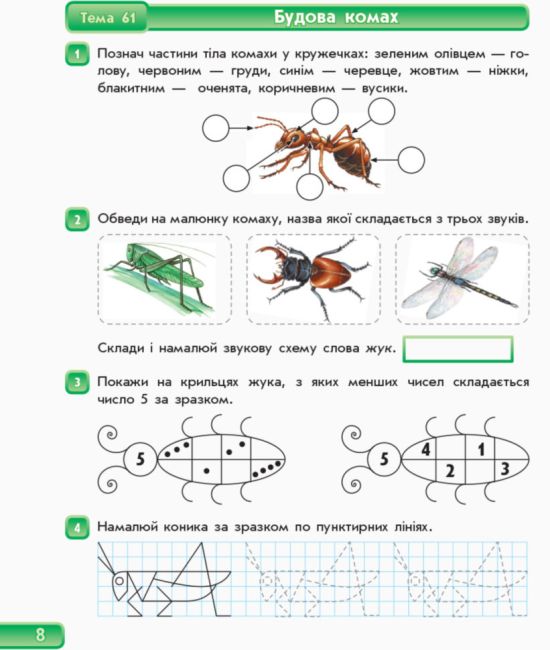 Тема 61

Будова комах

1 Познач частини тіла комахи у кружечках: зеленим олівцем — голову, червоним — груди, синім — черевце, жовтим — ніжки, блакитним — оченята, коричневим — вусики.

2 Обведи на малюнку комаху, назва якої складається з трьох звуків.

Склади і намалюй звукову схему слова жук.

3 Покажи на крильцях жука, з яких менших чисел складається число 5 за зразком.

5

5 4 1 2 3

4 Намалюй коника за зразком по пунктирних лініях.

8