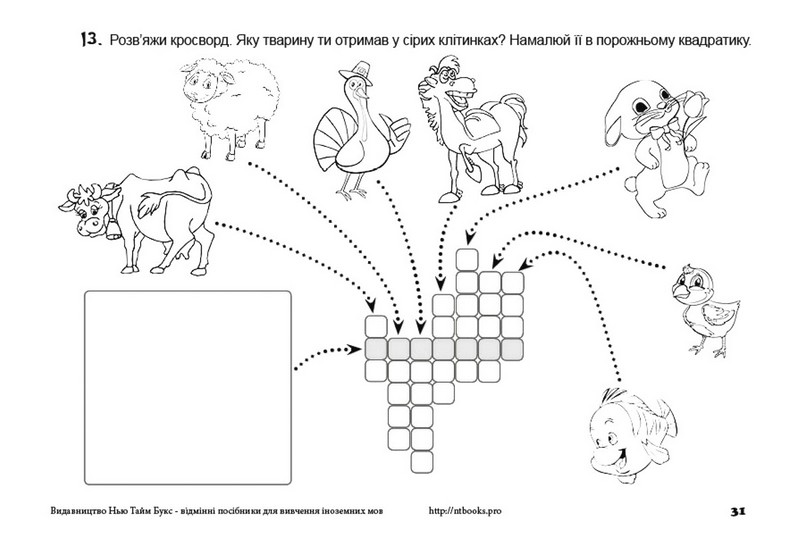 13. Розв'яжи кросворд. Яку тварину ти отримав у сірих клітинках? Намалюй її в порожньому квадратику.

Видавництво Нью Тайм Букс - відмінні посібники для вивчення іноземних мов http://ntbooks.pro 31