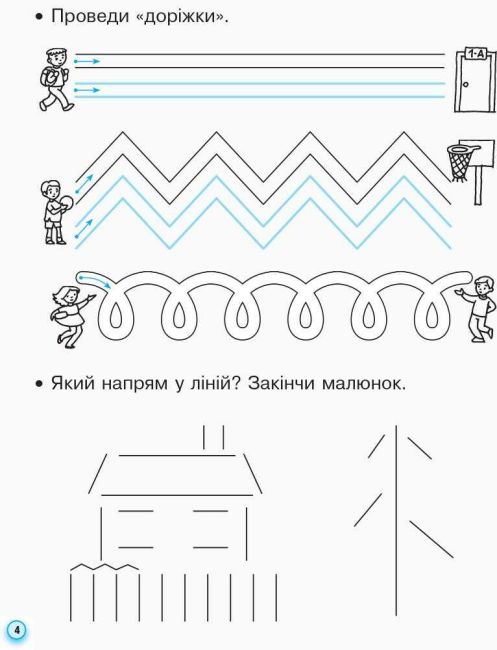 • Проведи «доріжки».

1-А

• Який напрям у ліній? Закінчи малюнок.

4