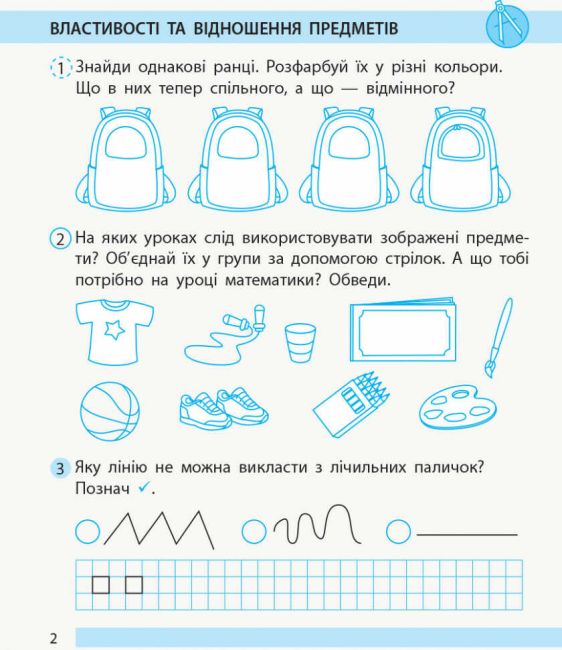 ВЛАСТИВОСТІ ТА ВІДНОШЕННЯ ПРЕДМЕТІВ

1 Знайди однакові ранці. Розфарбуй їх у різні кольори. Що в них тепер спільного, а що — відмінного?

2 На яких уроках слід використовувати зображені предмети? Об'єднай їх у групи за допомогою стрілок. А що тобі потрібно на уроці математики? Обведи.

3 Яку лінію не можна викласти з лічильних паличок? Познач ✓.

2