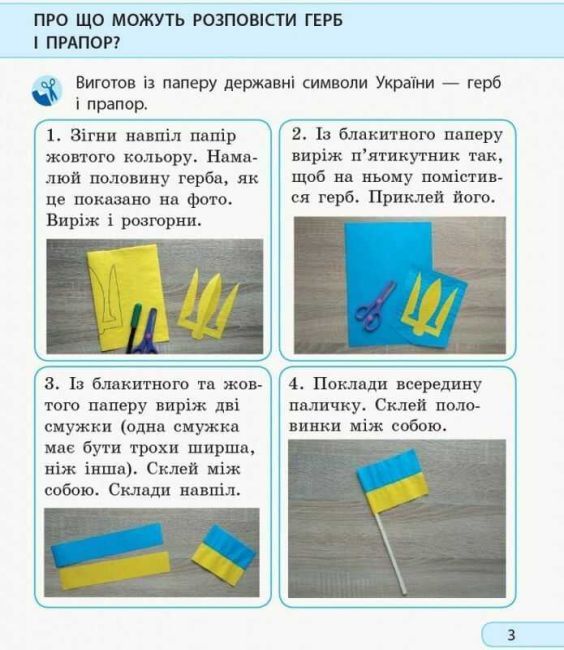 ПРО ЩО МОЖУТЬ РОЗПОВІСТИ ГЕРБ І ПРАПОР?

Виготов із паперу державні символи України — герб і прапор.

1. Зігни навпіл папір жовтого кольору. Намалюй половину герба, як це показано на фото. Виріж і розгорни.

2. Із блакитного паперу виріж п'ятикутник так, щоб на ньому помістився герб. Приклей його.

3. Із блакитного та жовтого паперу виріж дві смужки (одна смужка має бути трохи ширша, ніж інша). Склей між собою. Склади навпіл.

4. Поклади всередину паличку. Склей половинки між собою.

3