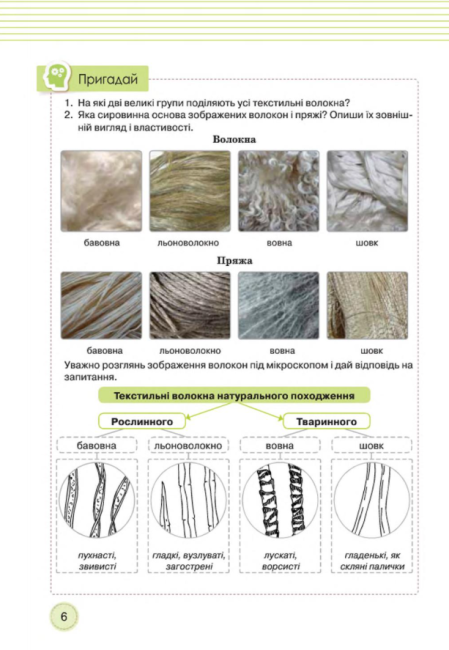 Пригадай

1. На які дві великі групи поділяють усі текстильні волокна?
2. Яка сировинна основа зображених волокон і пряжі? Опиши їх зовнішній вигляд і властивості.

Волокна

бавовна
льоноволокно
вовна
шовк

Пряжа

бавовна
льоноволокно
вовна
шовк

Уважно розглянь зображення волокон під мікроскопом і дай відповідь на запитання.

Текстильні волокна натурального походження

Рослинного

Тваринного

бавовна
льоноволокно
вовна
шовк

пухнасті, звивисті
гладкі, вузлуваті, загострені
лускаті, ворсисті
гладенькі, як скляні палички

6